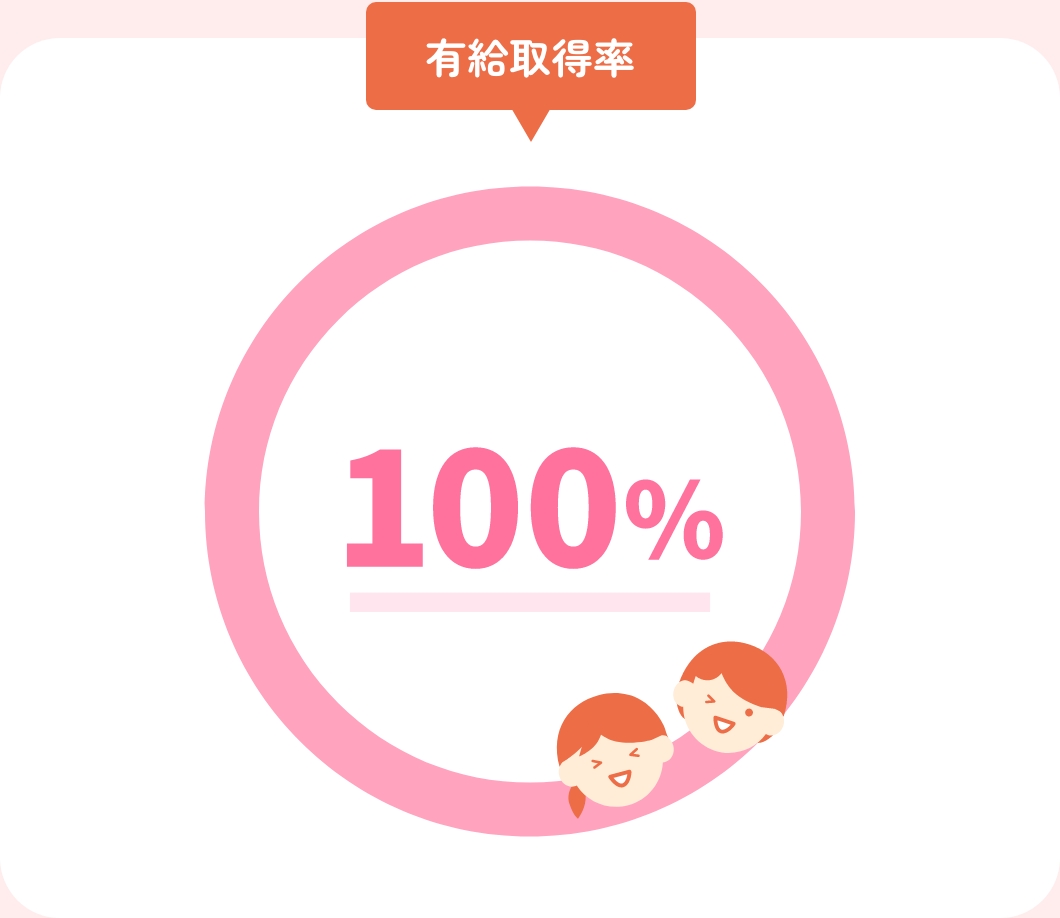 有給取得率

100%