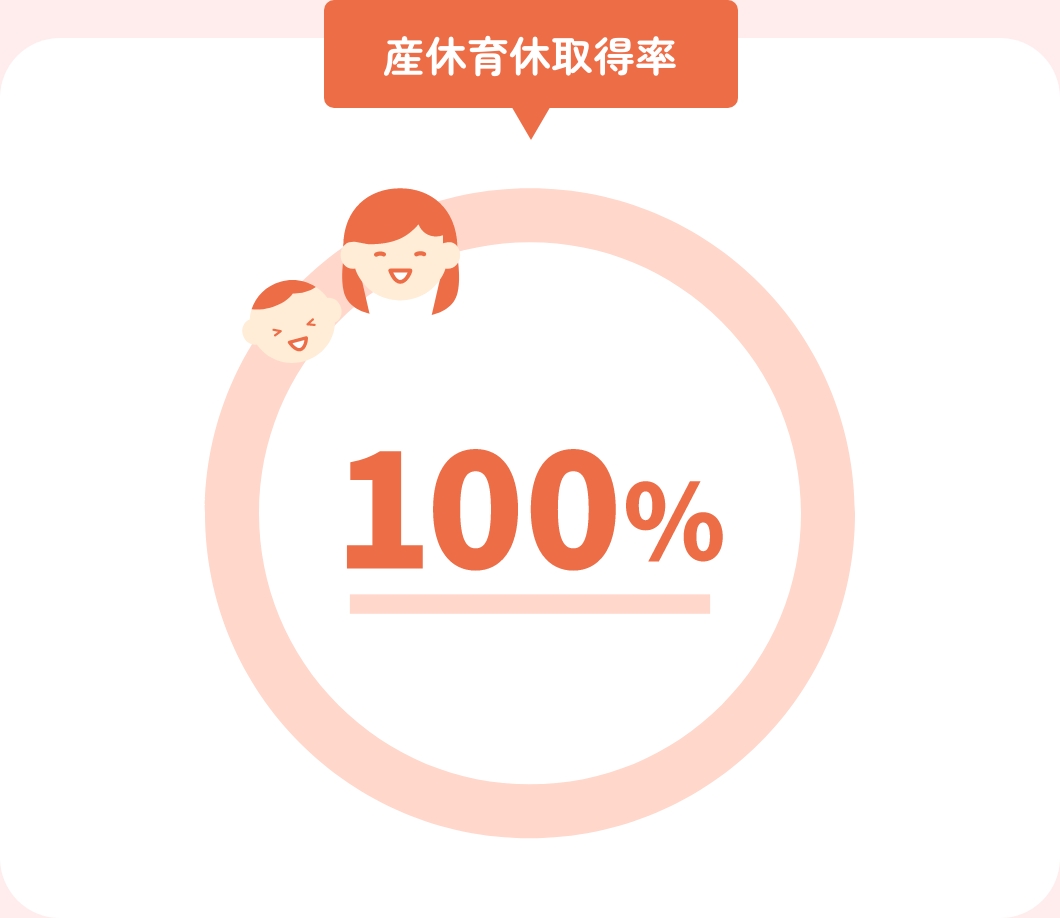 産休育休取得率

100%