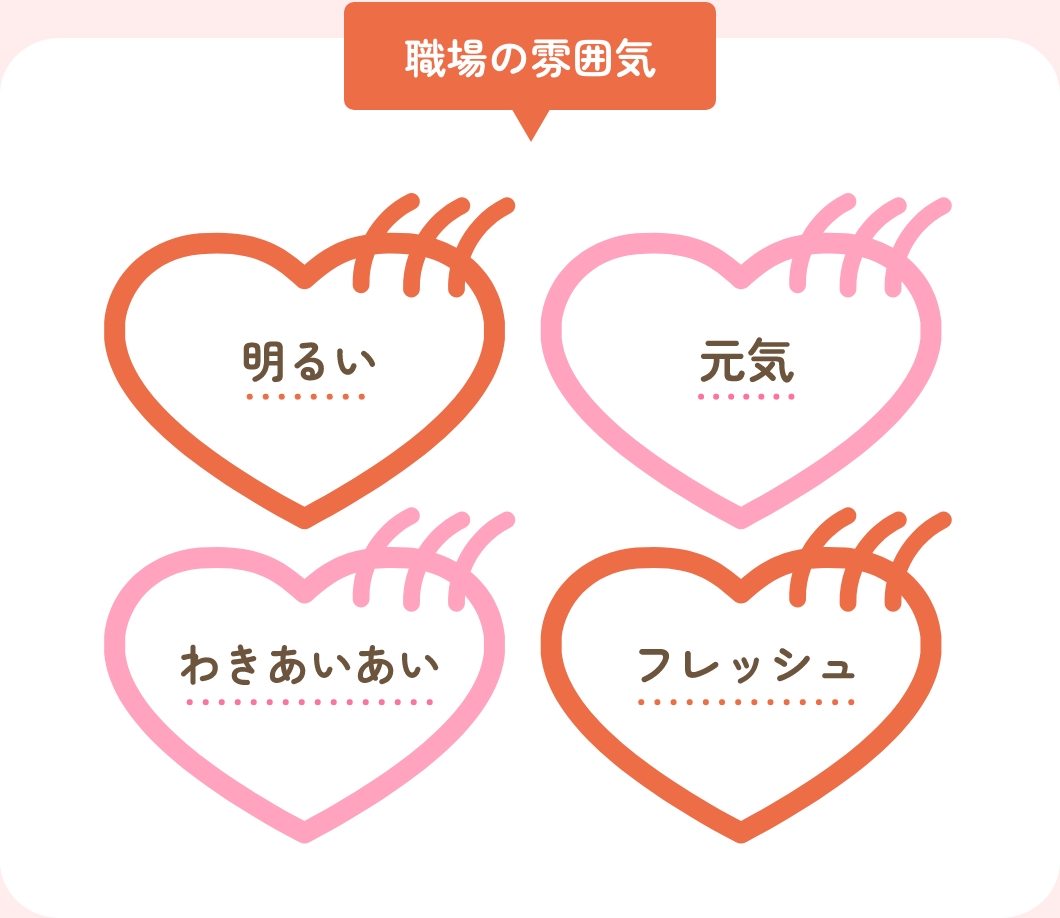 職場の雰囲気

明るい

元気

わきあいあい

フレッシュ