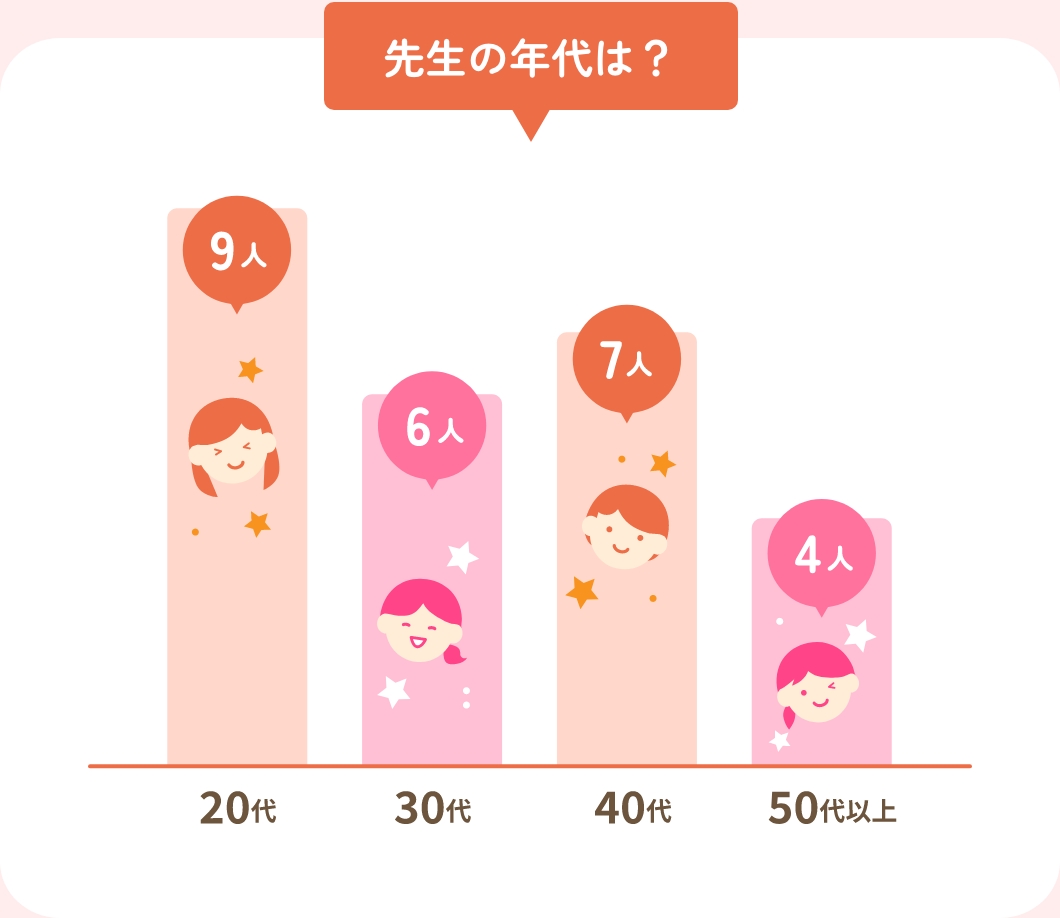 先生の年代は？

9人

6人

7人

4人

20代

30代

40代

50代以上