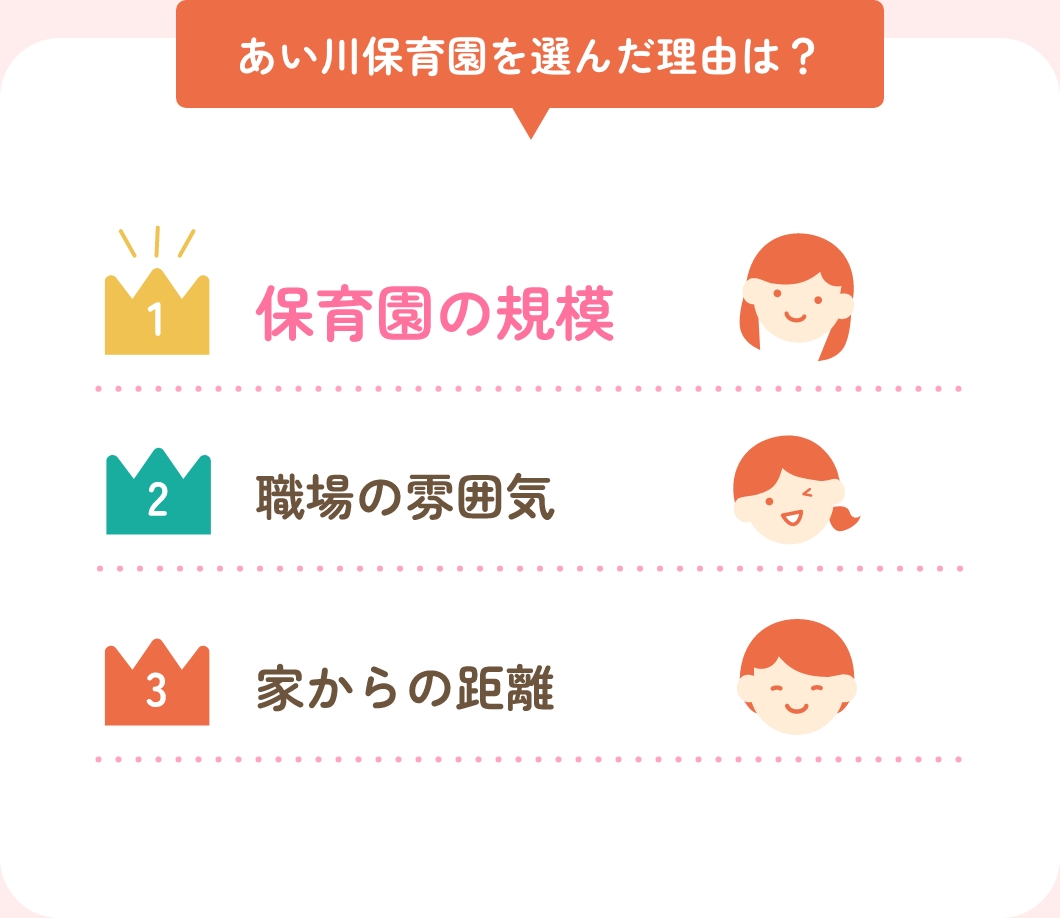 あい川保育園を選んだ理由は？

1 保育園の規模

2 職場の雰囲気

3 家からの距離