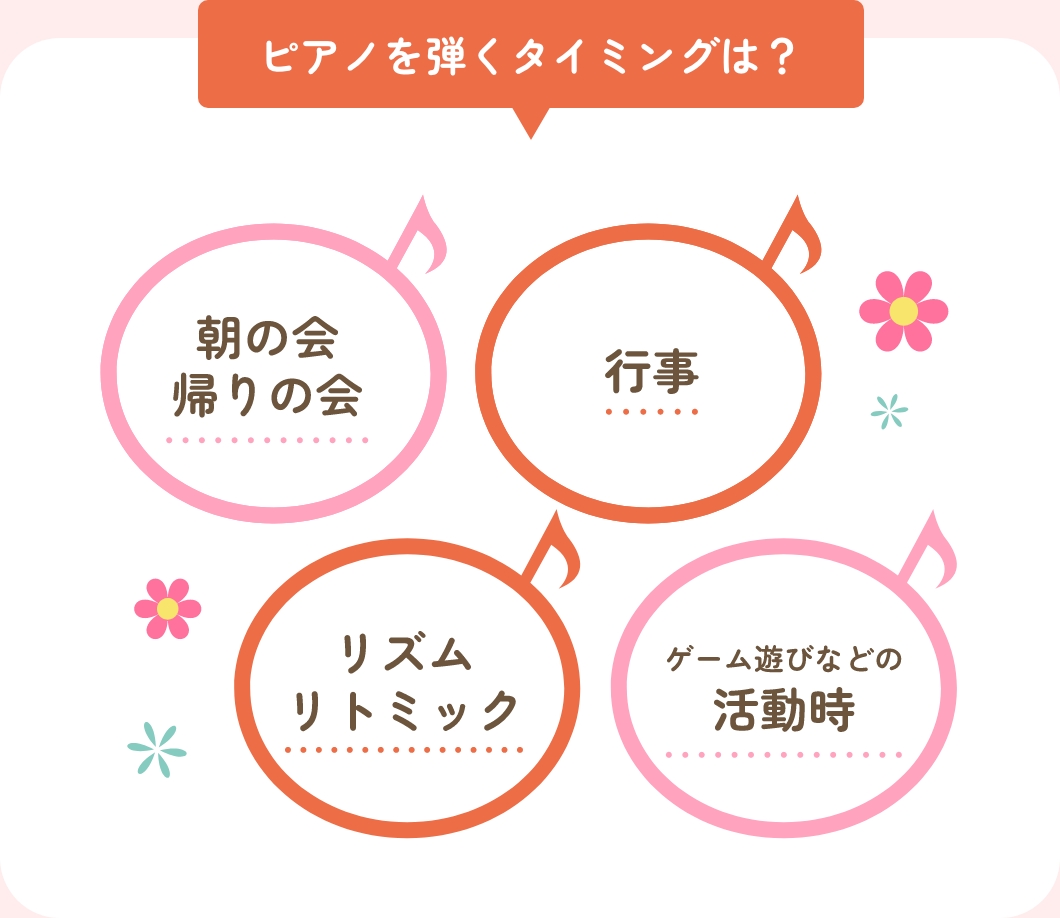 ピアノを弾くタイミングは？

朝の会
帰りの会

行事

リズム
リトミック

ゲーム遊びなどの
活動時