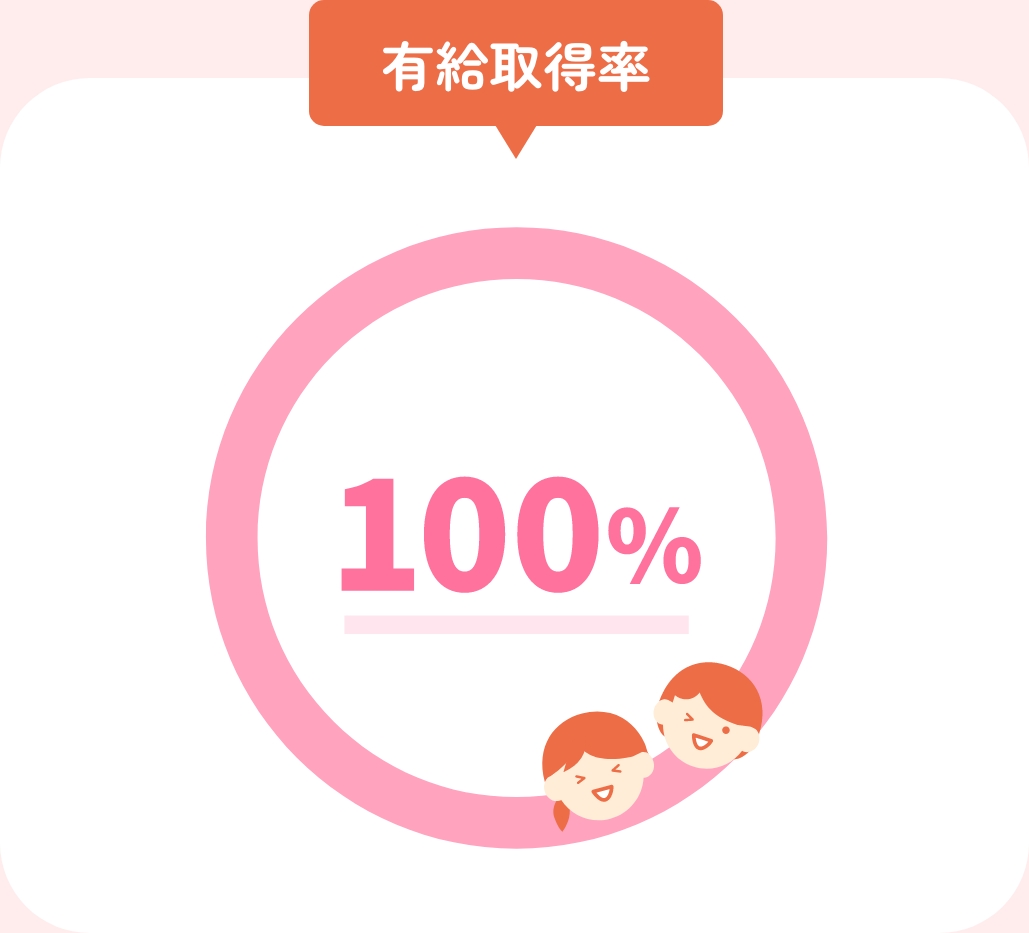 有給取得率

100%