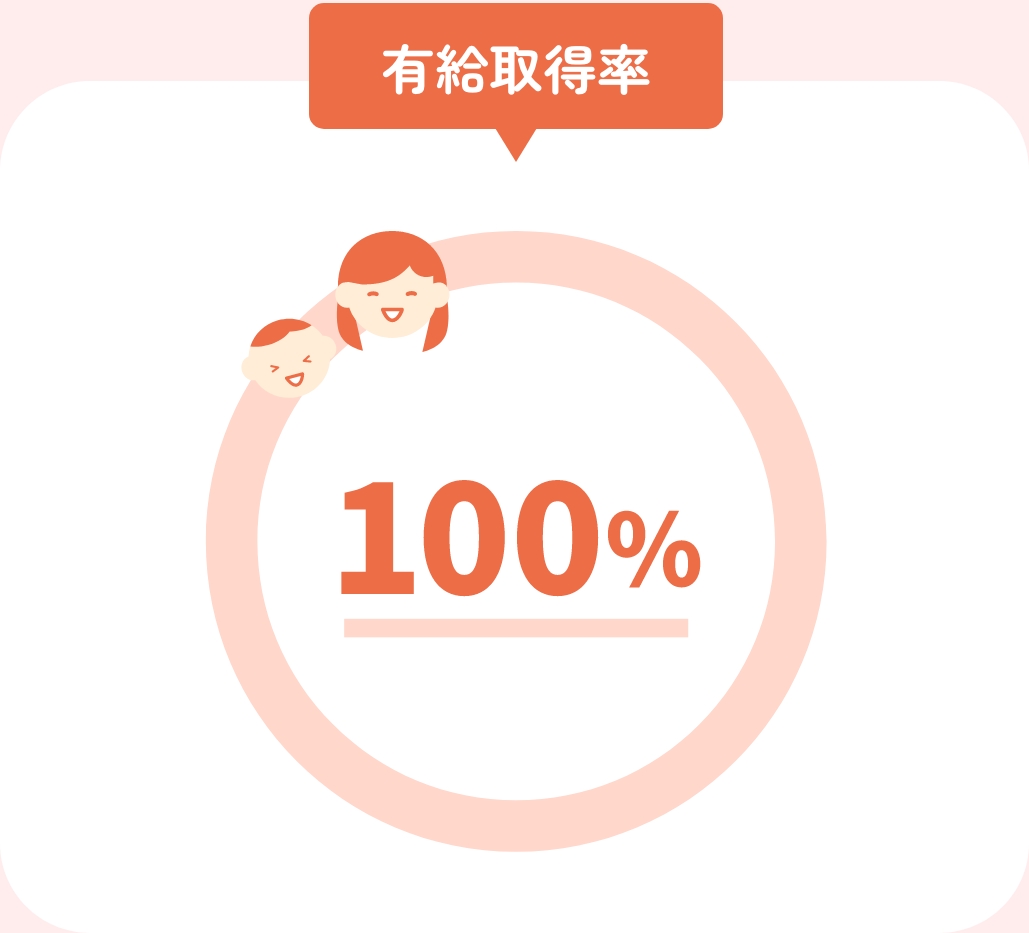 有給取得率

100%