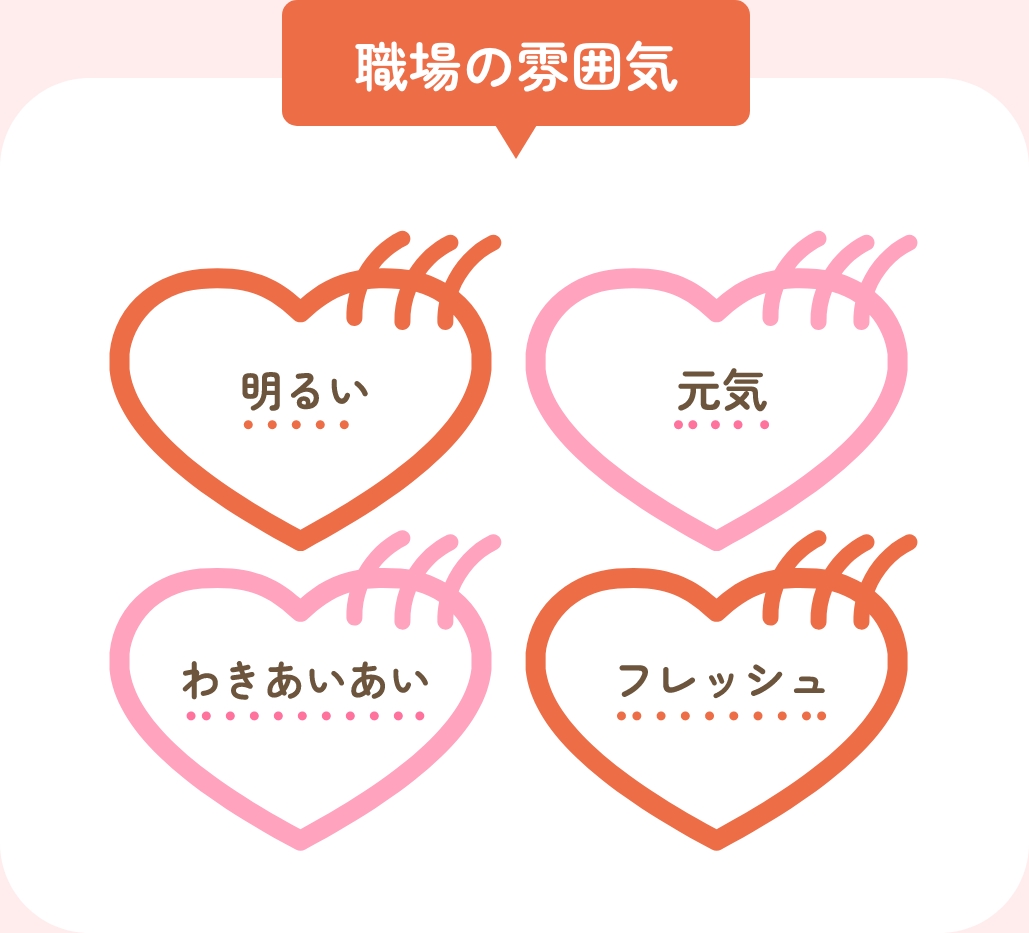 職場の雰囲気

明るい

元気

わきあいあい

フレッシュ