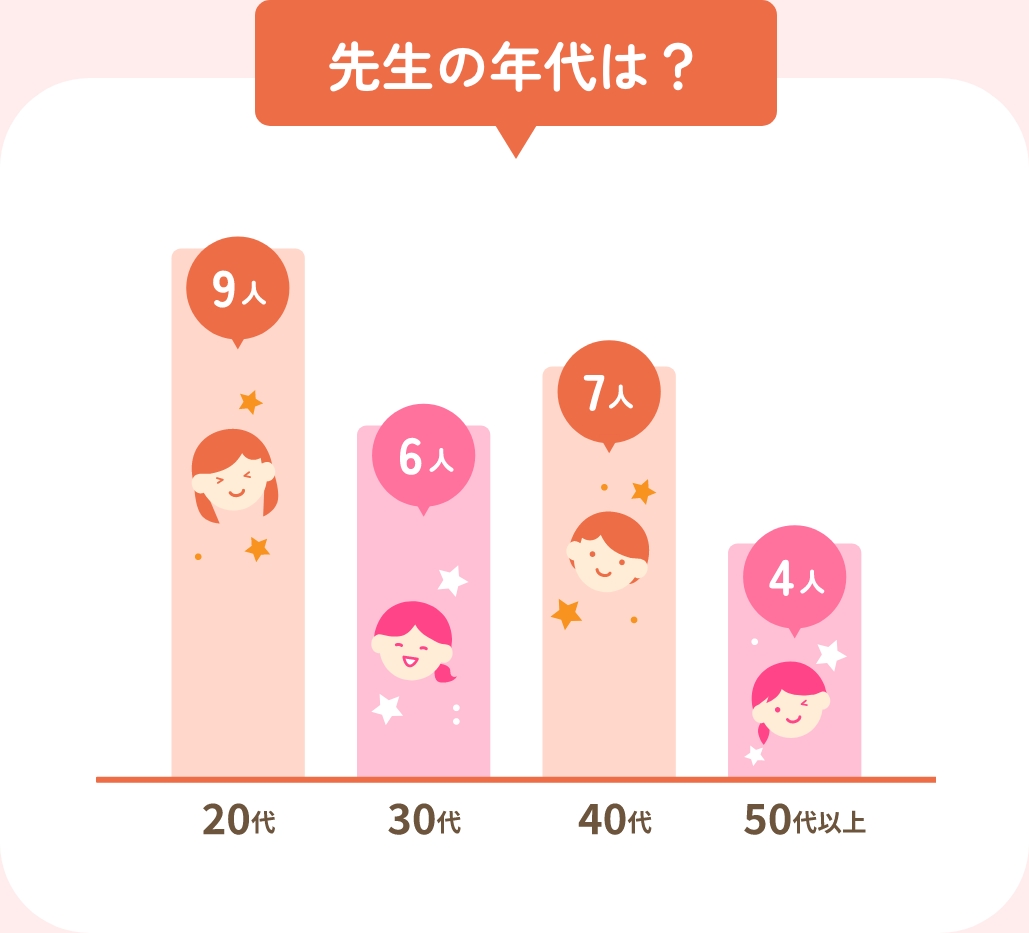 先生の年代は？

9人

6人

7人

4人

20代

30代

40代

50代以上