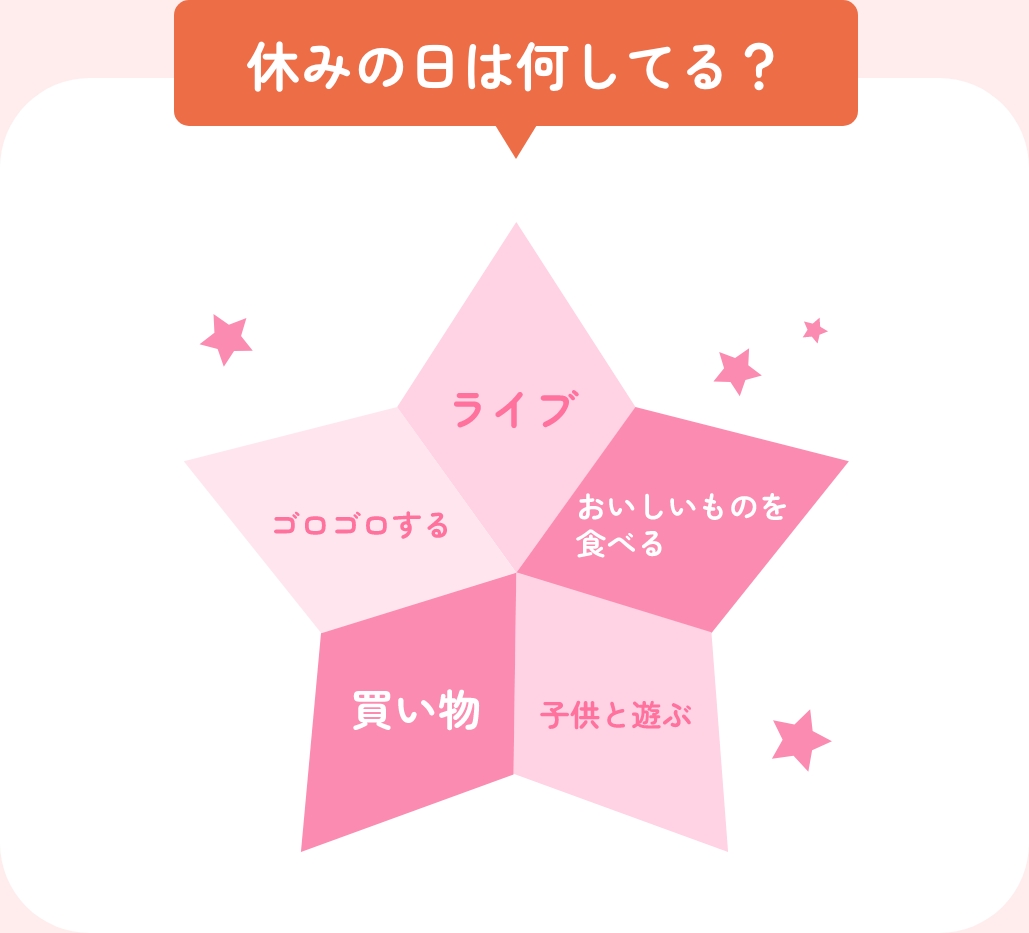 休みの日は何してる？

ライブ

ゴロゴロする

おいしいものを食べる

買い物

子供と遊ぶ