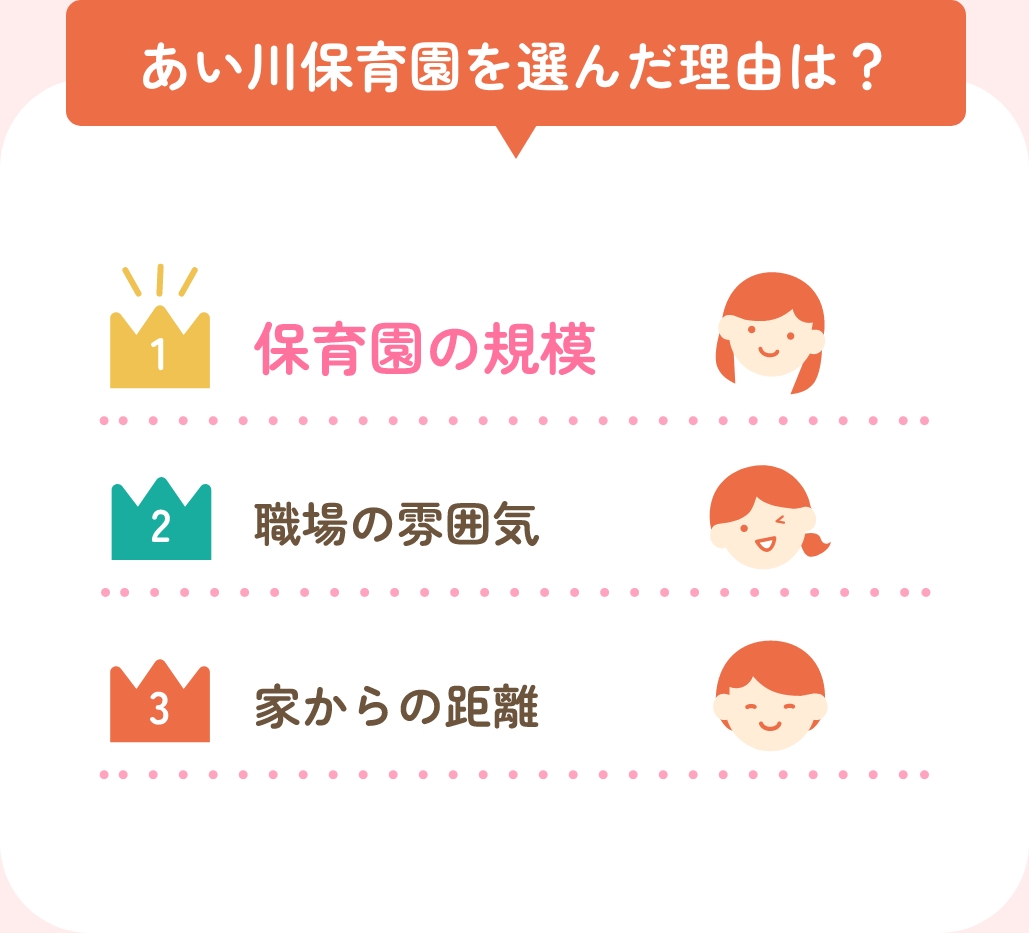 あい川保育園を選んだ理由は？

1 保育園の規模

2 職場の雰囲気

3 家からの距離