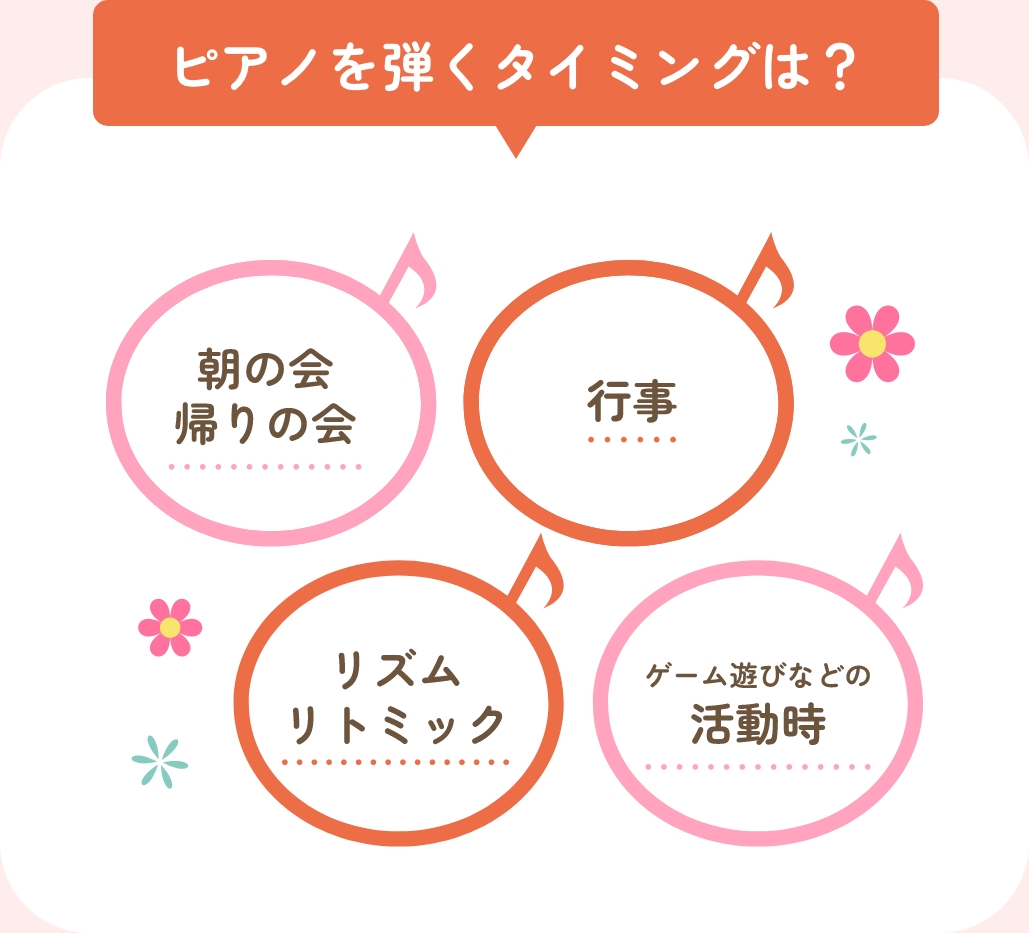 ピアノを弾くタイミングは？

朝の会
帰りの会

行事

リズム
リトミック

ゲーム遊びなどの
活動時